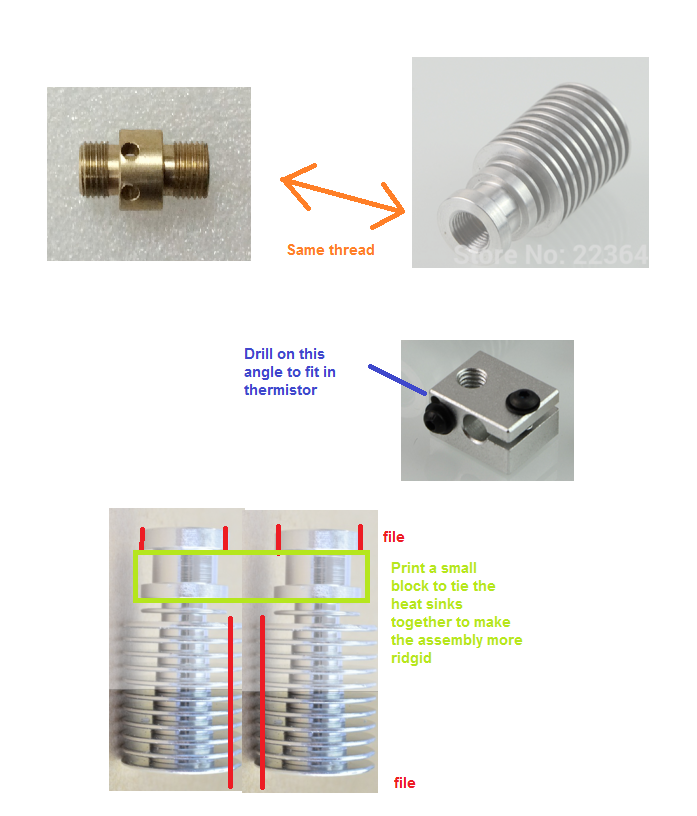 Same thread

Store No: 22364

Drill on this angle to fit in thermistor

file

Print a small block to tie the heat sinks together to make the assembly more ridgid

file