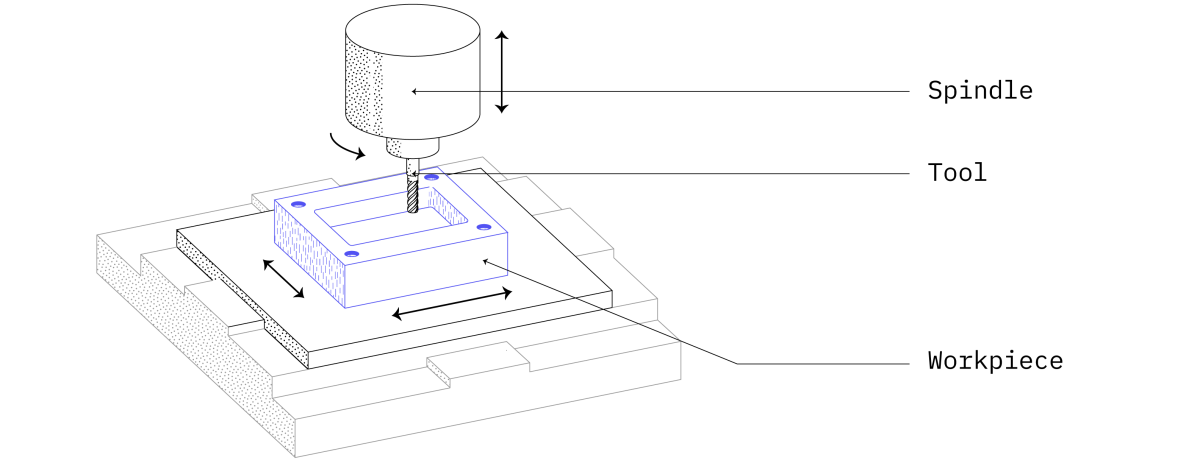 Spindle

Tool

Workpiece