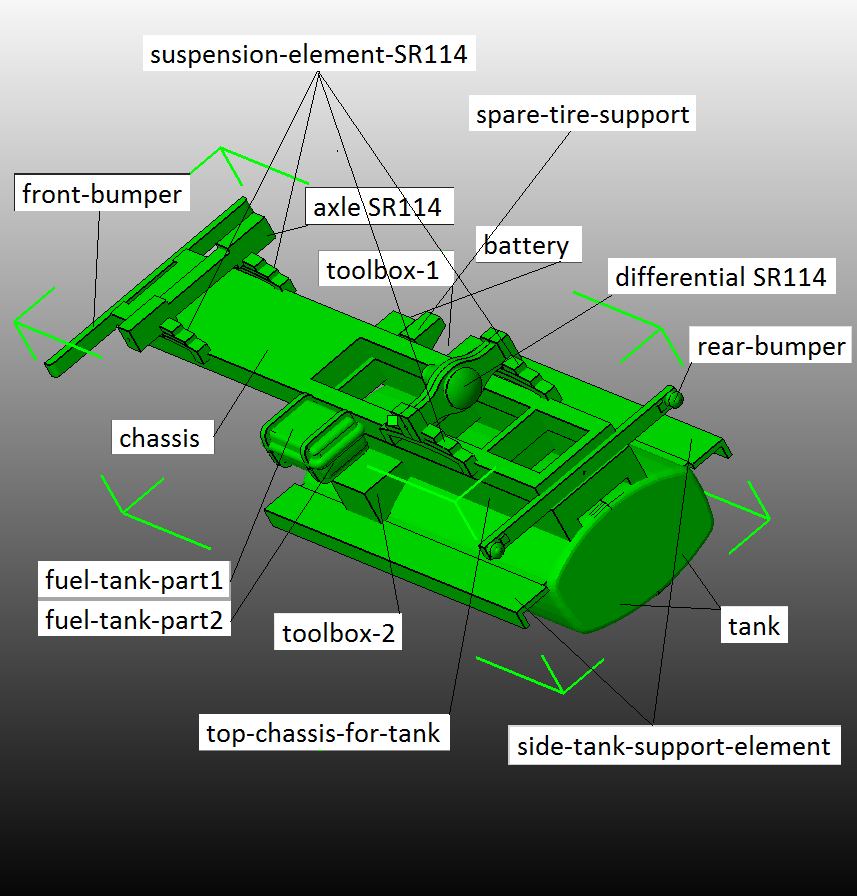 suspension-element-SR114

spare-tire-support

front-bumper

axle SR114

battery

toolbox-1

differential SR114

rear-bumper

chassis

fuel-tank-part1

fuel-tank-part2

toolbox-2

tank

top-chassis-for-tank

side-tank-support-element