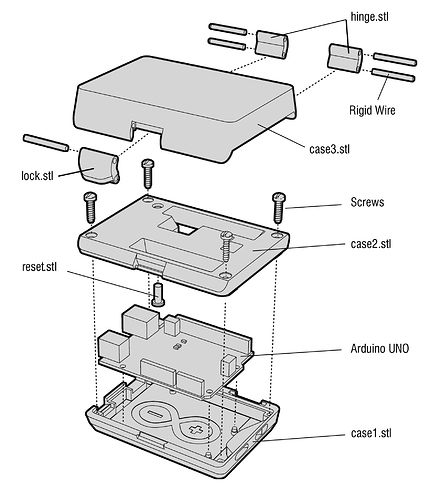 hinge.stl

Rigid Wire

case3.stl

lock.stl

Screws

case2.stl

reset.stl

Arduino UNO

case1.stl